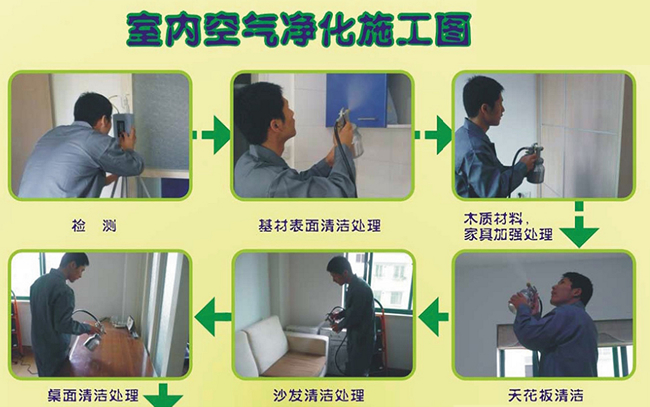 室内空气净化施工图

检 测

基材表面清洁处理

木质材料，家具加强处理

天花板清洁

沙发清洁处理

桌面清洁处理